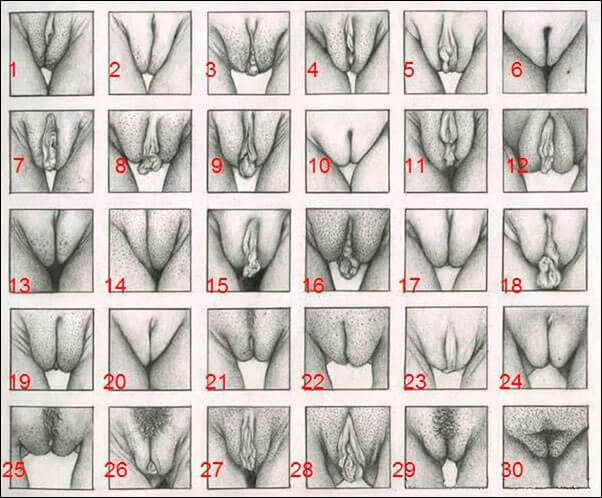 1 2 3 4 5 6

7 8 9 10 11 12

13 14 15 16 17 18

19 20 21 22 23 24

25 26 27 28 29 30